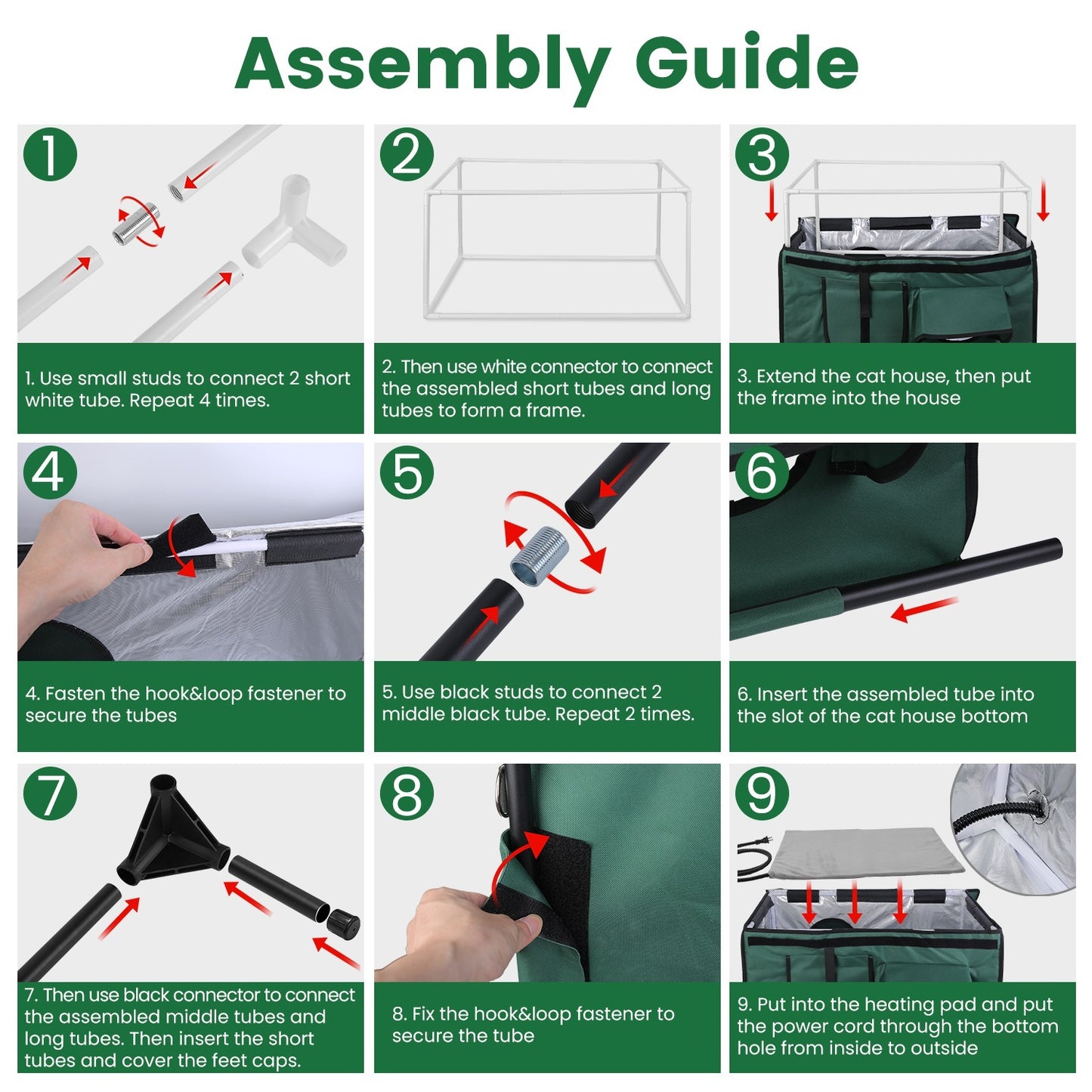 Assembly Guide

1

1. Use small studs to connect 2 short white tube. Repeat 4 times.

2

2. Then use white connector to connect the assembled short tubes and long tubes to form a frame.

3

3. Extend the cat house, then put the frame into the house

4

4. Fasten the hook&loop fastener to secure the tubes

5

5. Use black studs to connect 2 middle black tube. Repeat 2 times.

6

6. Insert the assembled tube into the slot of the cat house bottom

7

7. Then use black connector to connect the assembled middle tubes and long tubes. Then insert the short tubes and cover the feet caps.

8

8. Fix the hook&loop fastener to secure the tube

9

9. Put into the heating pad and put the power cord through the bottom hole from inside to outside