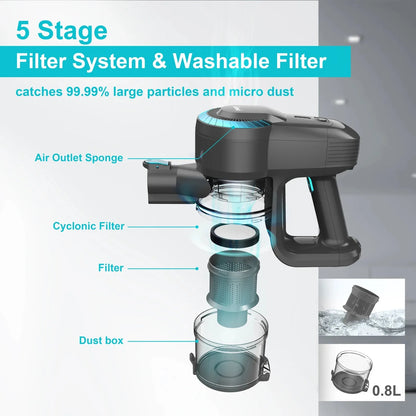 5 Stage
Filter System & Washable Filter
catches 99.99% large particles and micro dust

Air Outlet Sponge

Cyclonic Filter

Filter

Dust box

0.8L