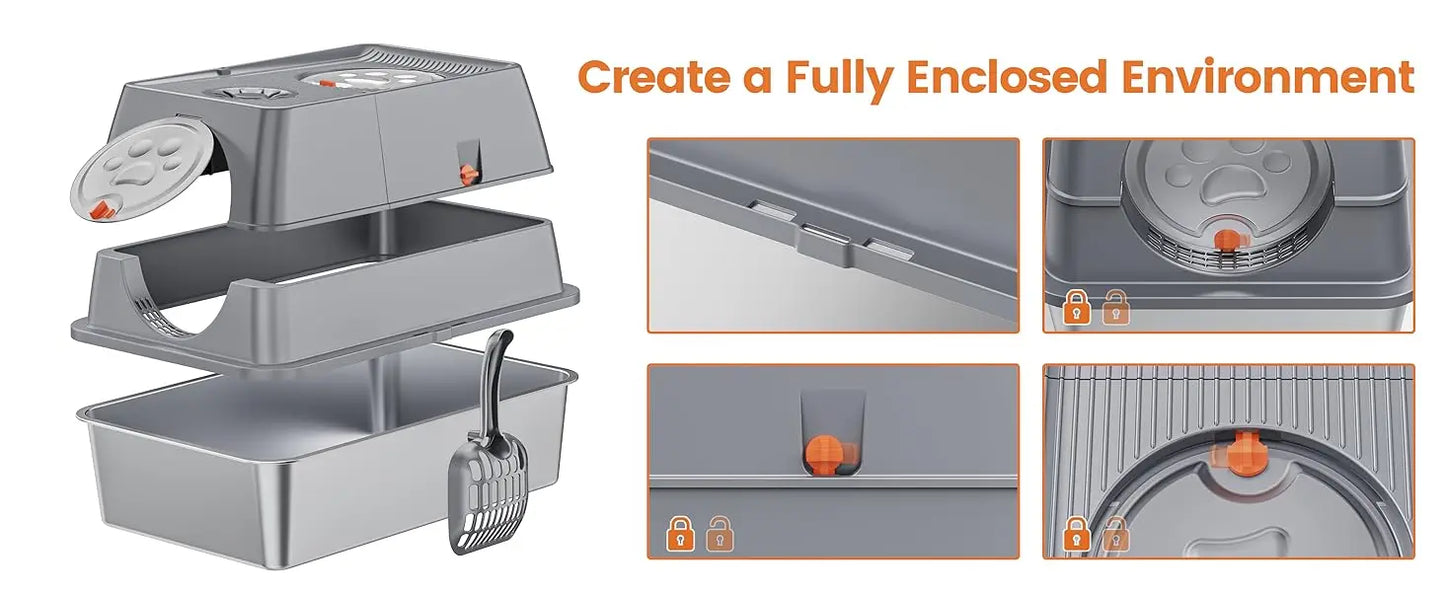 Create a Fully Enclosed Environment